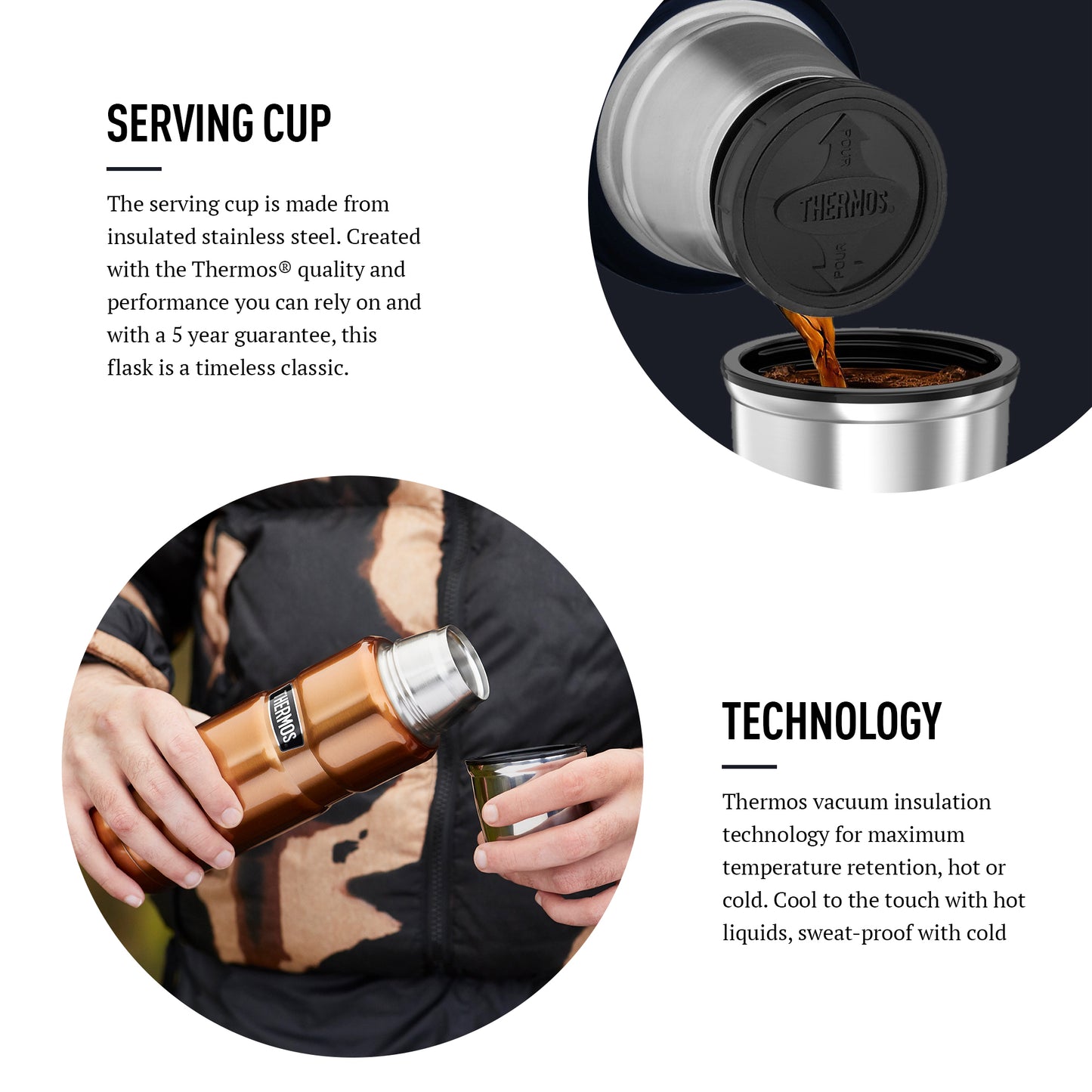 SERVING CUP

The serving cup is made from insulated stainless steel. Created with the Thermos® quality and performance you can rely on and with a 5 year guarantee, this flask is a timeless classic.

POUR
THERMOS
POUR

THERMOS

TECHNOLOGY

Thermos vacuum insulation technology for maximum temperature retention, hot or cold. Cool to the touch with hot liquids, sweat-proof with cold