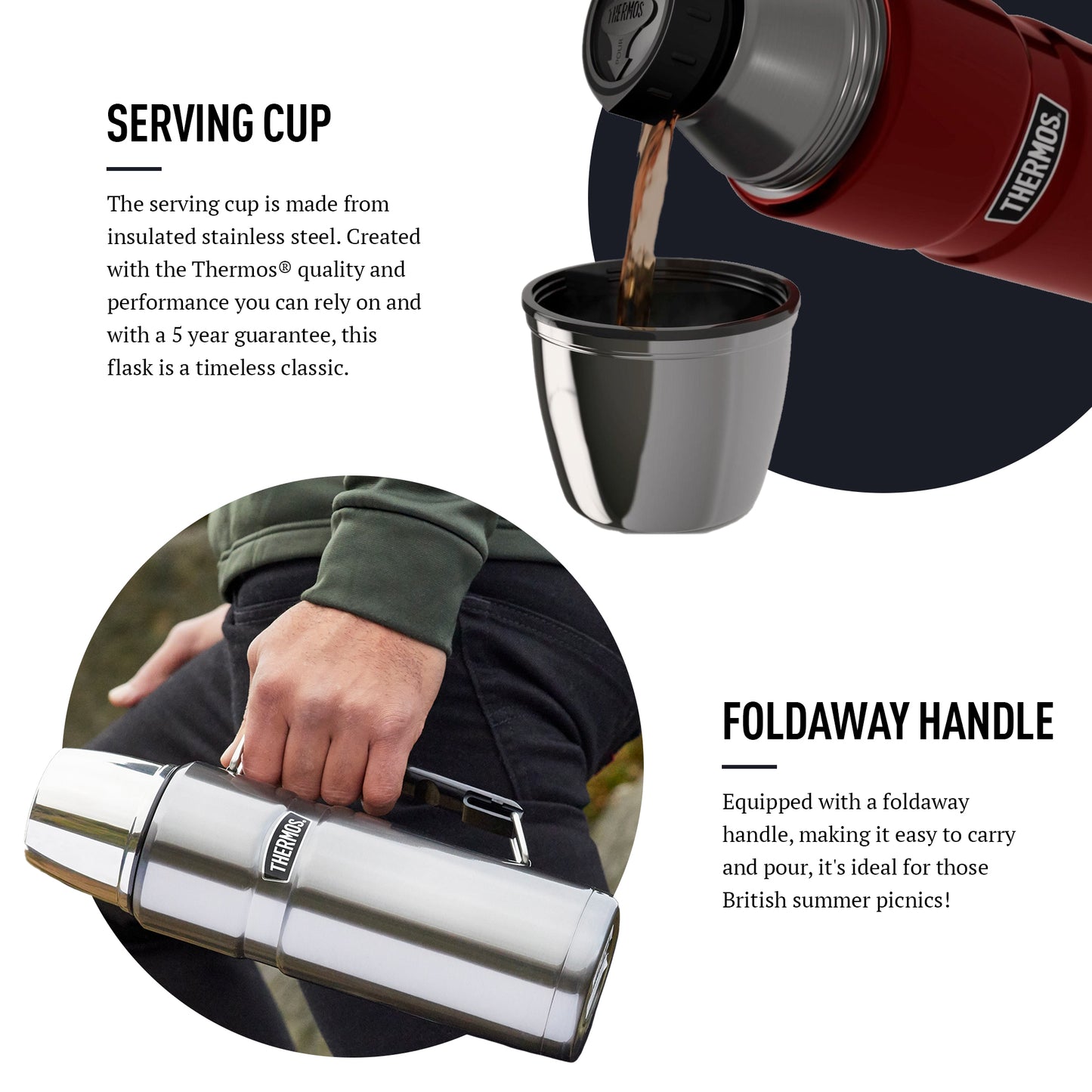 SERVING CUP

The serving cup is made from insulated stainless steel. Created with the Thermos® quality and performance you can rely on and with a 5 year guarantee, this flask is a timeless classic.

THERMOS

POUR

THERMOS.

THERMOS.

FOLDAWAY HANDLE

Equipped with a foldaway handle, making it easy to carry and pour, it's ideal for those British summer picnics!